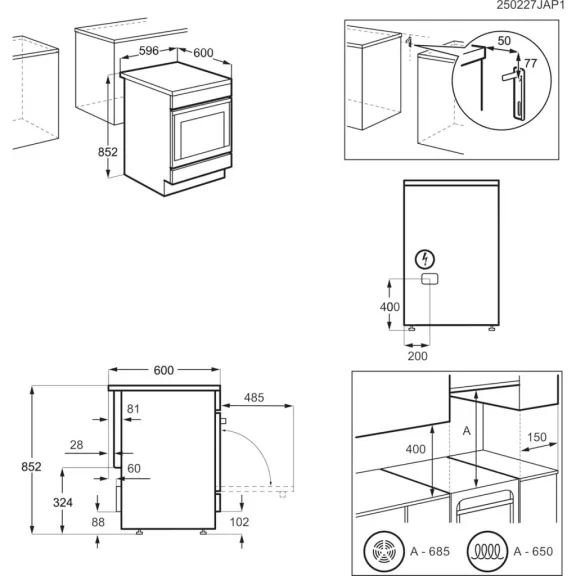 250227JAP1

596
600
852

50
77

400
200

600
485
81
28
60
852
324
88
102

400
A
150
A - 685
A - 650